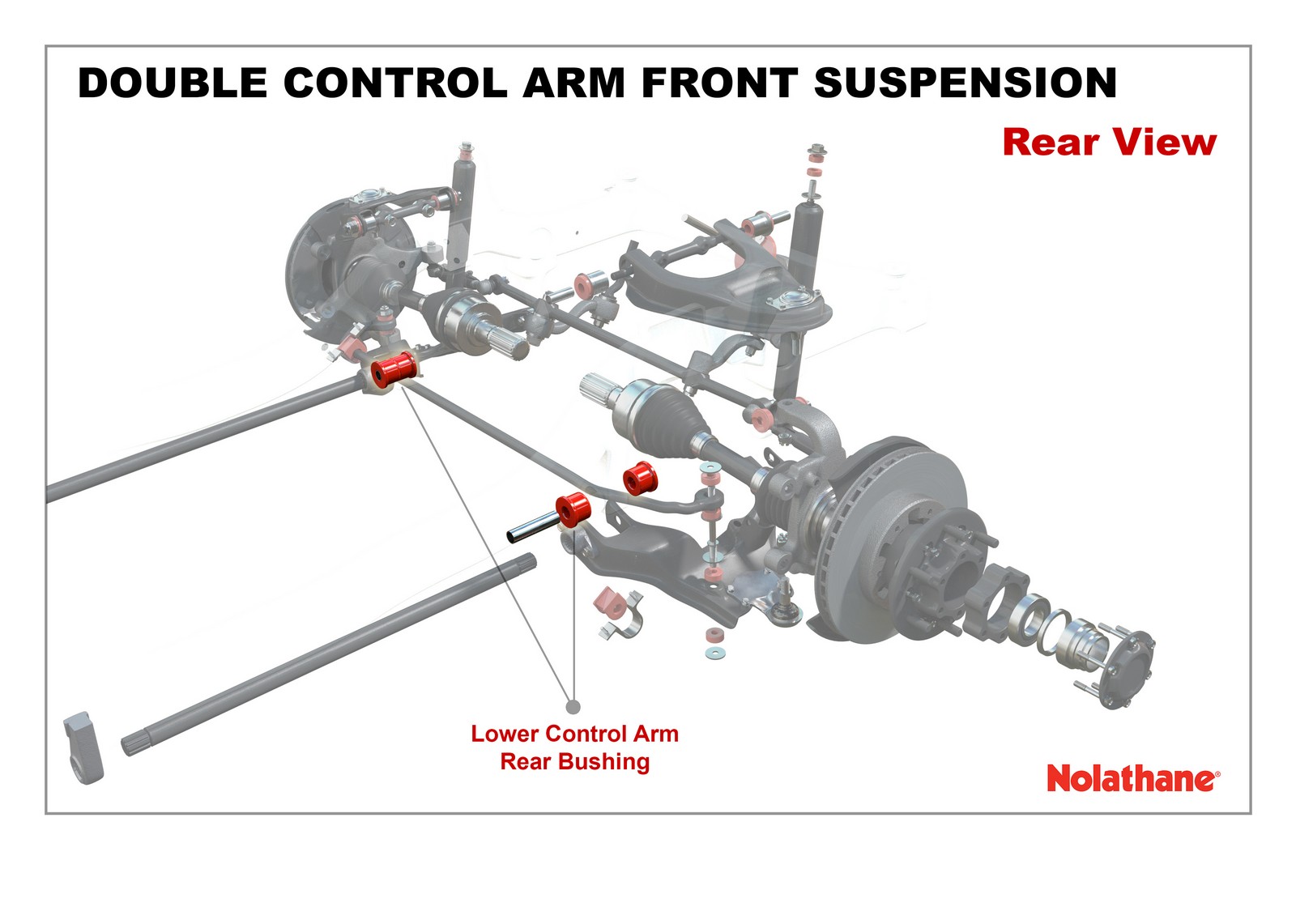 DOUBLE CONTROL ARM FRONT SUSPENSION

Rear View

Lower Control Arm
Rear Bushing

Nolathane®