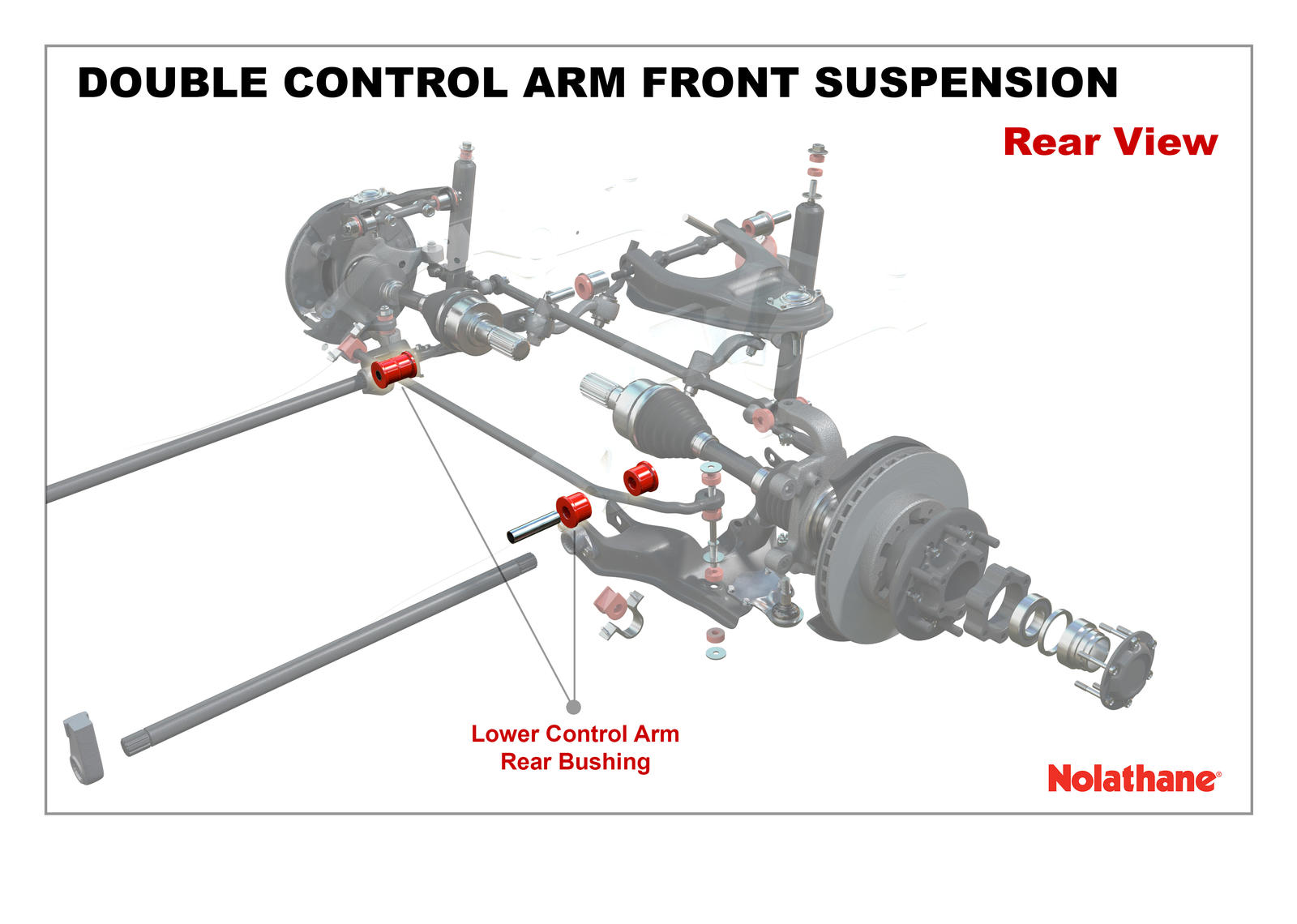 DOUBLE CONTROL ARM FRONT SUSPENSION

Rear View

Lower Control Arm
Rear Bushing

Nolathane®