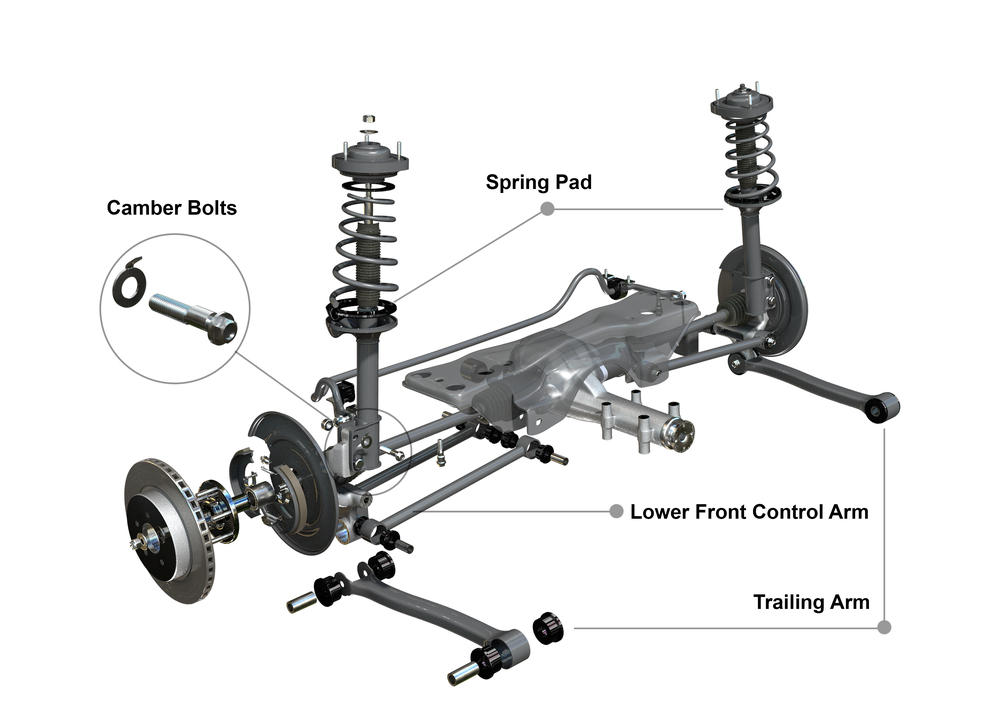 Camber Bolts

Spring Pad

Lower Front Control Arm

Trailing Arm