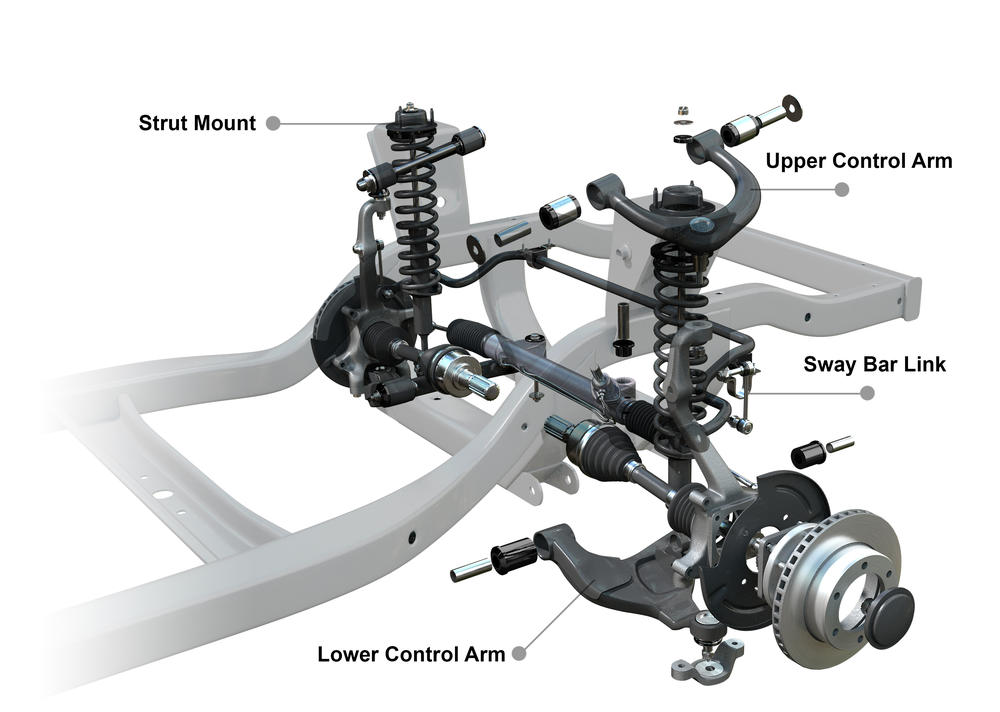 Strut Mount

Upper Control Arm

Sway Bar Link

Lower Control Arm