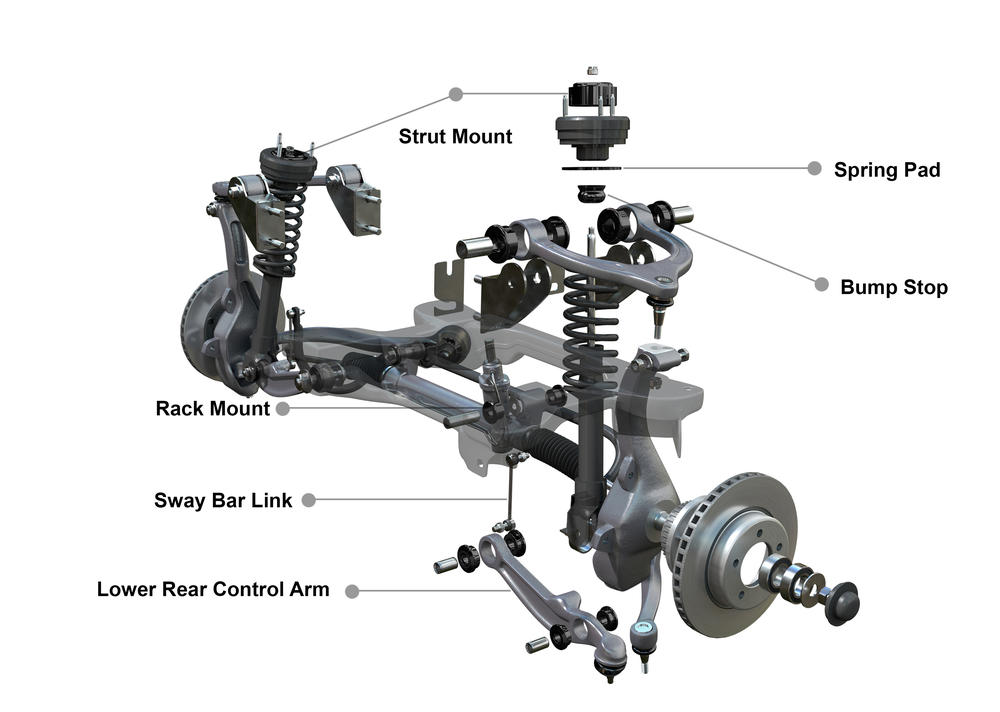 Strut Mount

Spring Pad

Bump Stop

Rack Mount

Sway Bar Link

Lower Rear Control Arm