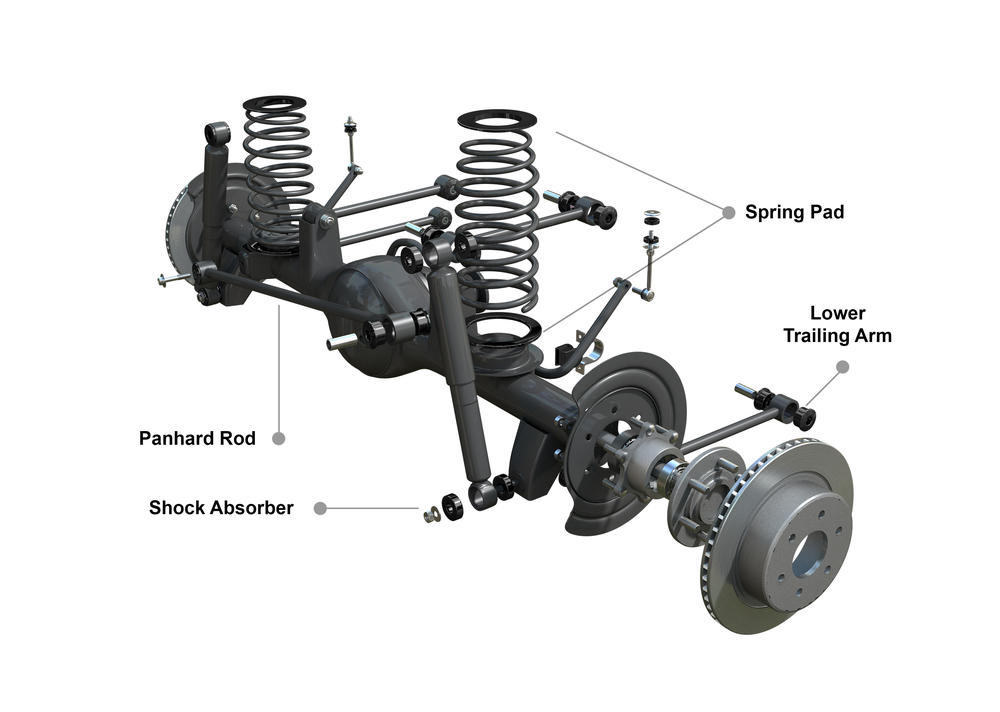 Spring Pad

Lower
Trailing Arm

Panhard Rod

Shock Absorber