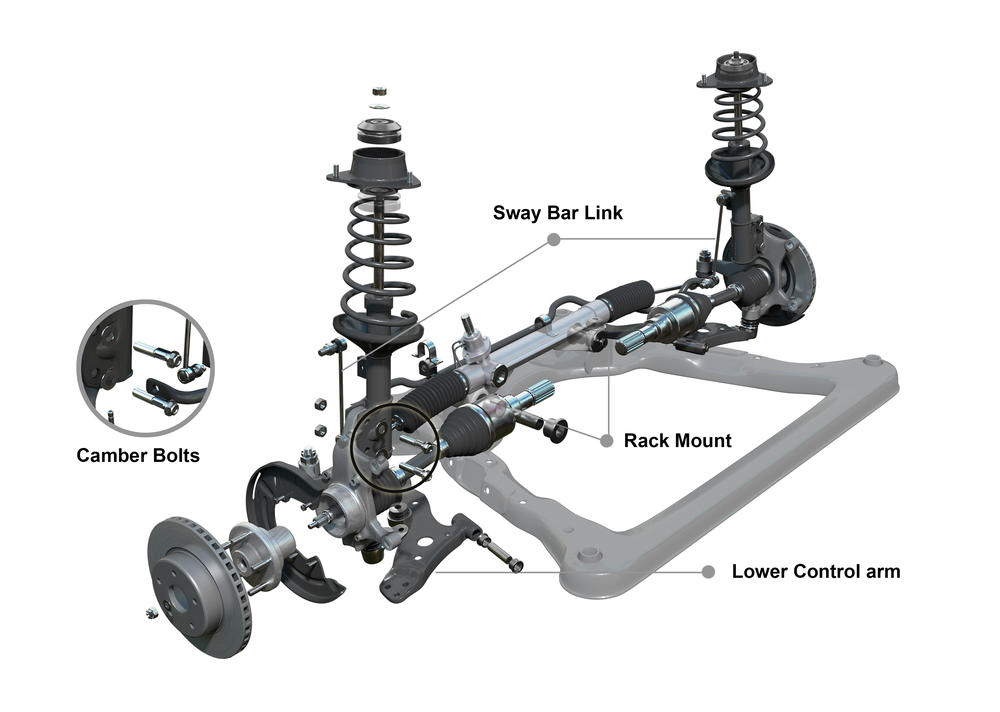 Sway Bar Link

Camber Bolts

Rack Mount

Lower Control arm