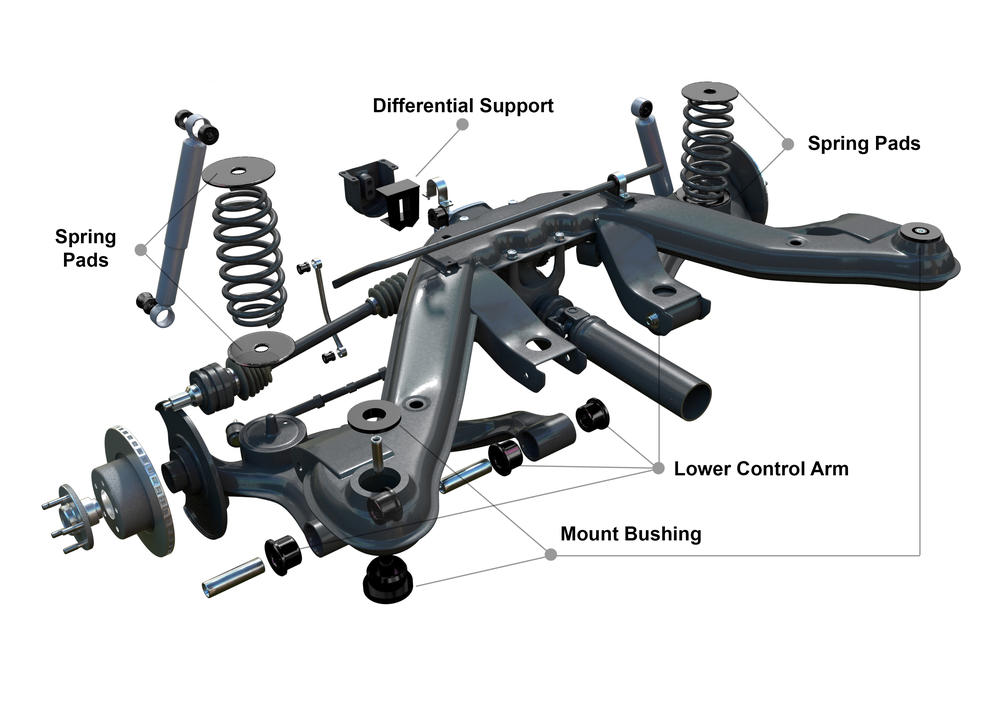 Differential Support

Spring Pads

Spring Pads

Lower Control Arm

Mount Bushing