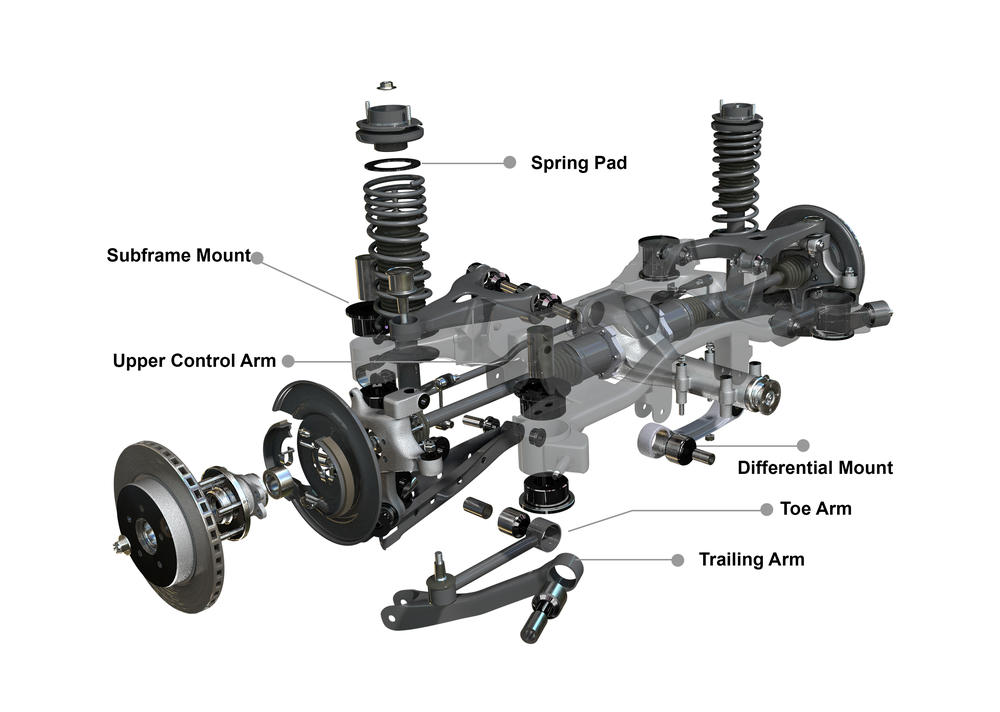 Spring Pad

Subframe Mount

Upper Control Arm

Differential Mount

Toe Arm

Trailing Arm