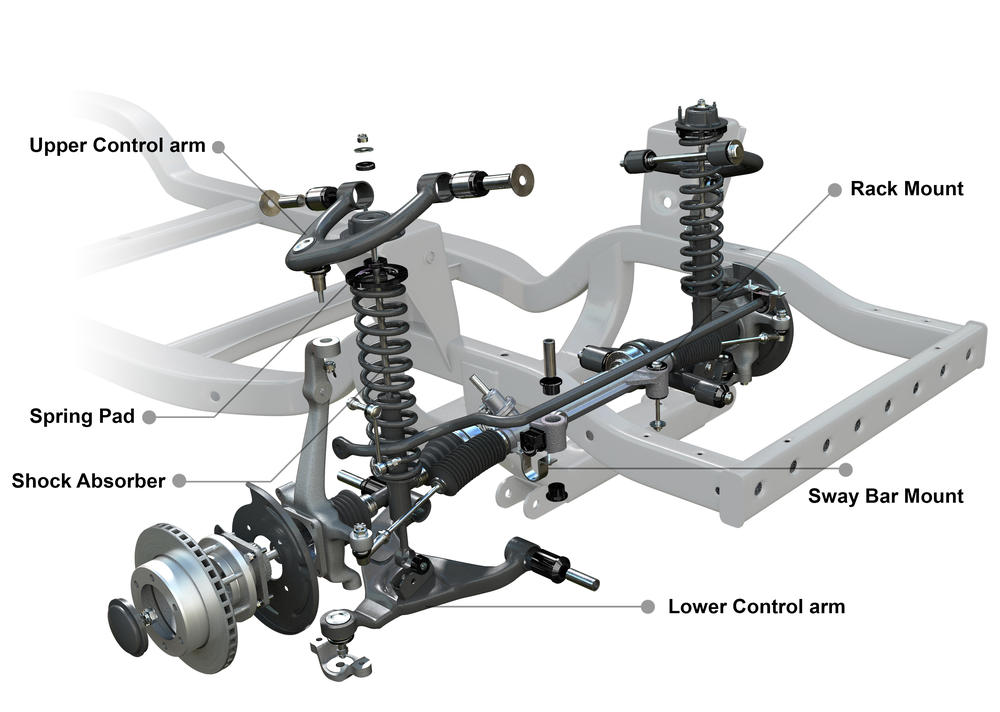 Upper Control arm

Rack Mount

Spring Pad

Shock Absorber

Sway Bar Mount

Lower Control arm