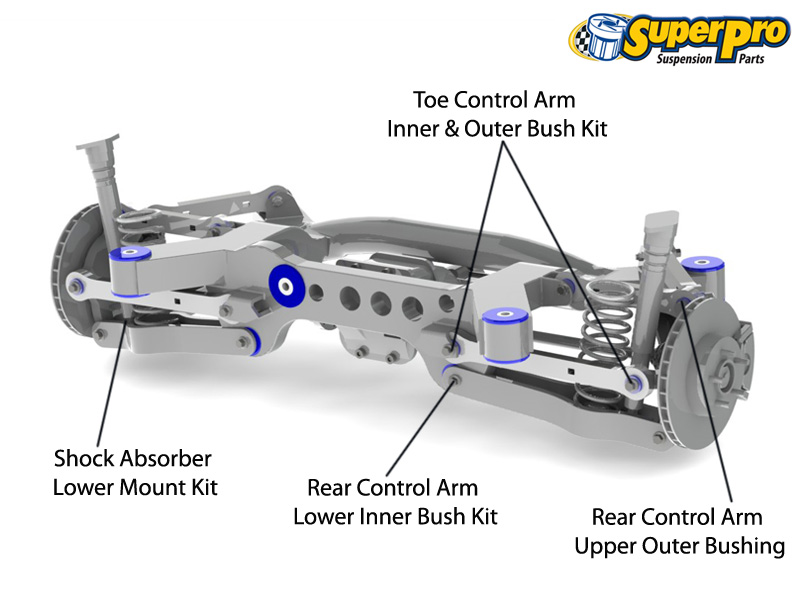 SuperPro
Suspension Parts

Toe Control Arm
Inner & Outer Bush Kit

Shock Absorber
Lower Mount Kit

Rear Control Arm
Lower Inner Bush Kit

Rear Control Arm
Upper Outer Bushing