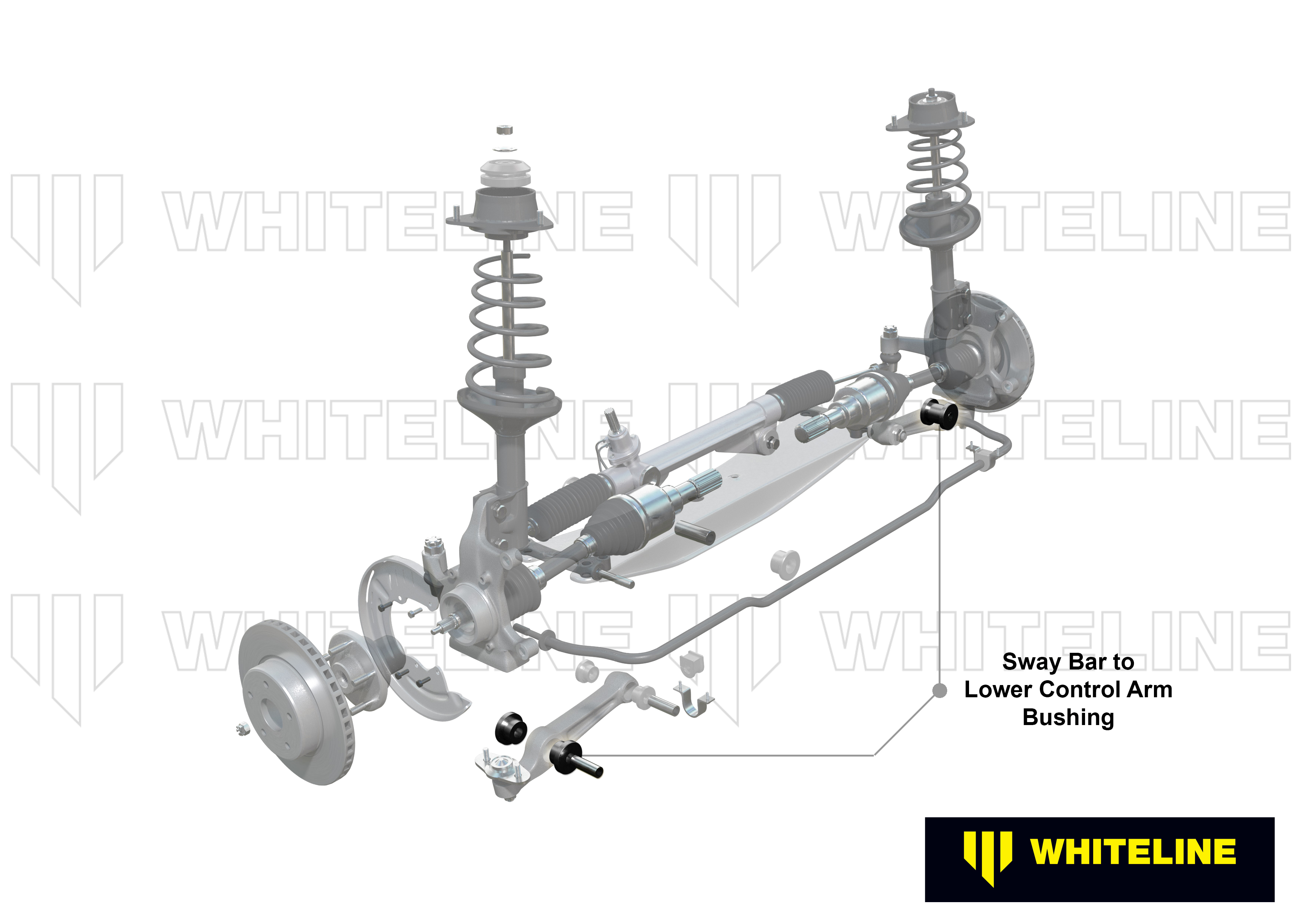 WHITELINE WHITELINE
WHITELINE WHITELINE
WHITELINE WHITELINE

Sway Bar to Lower Control Arm Bushing

WHITELINE