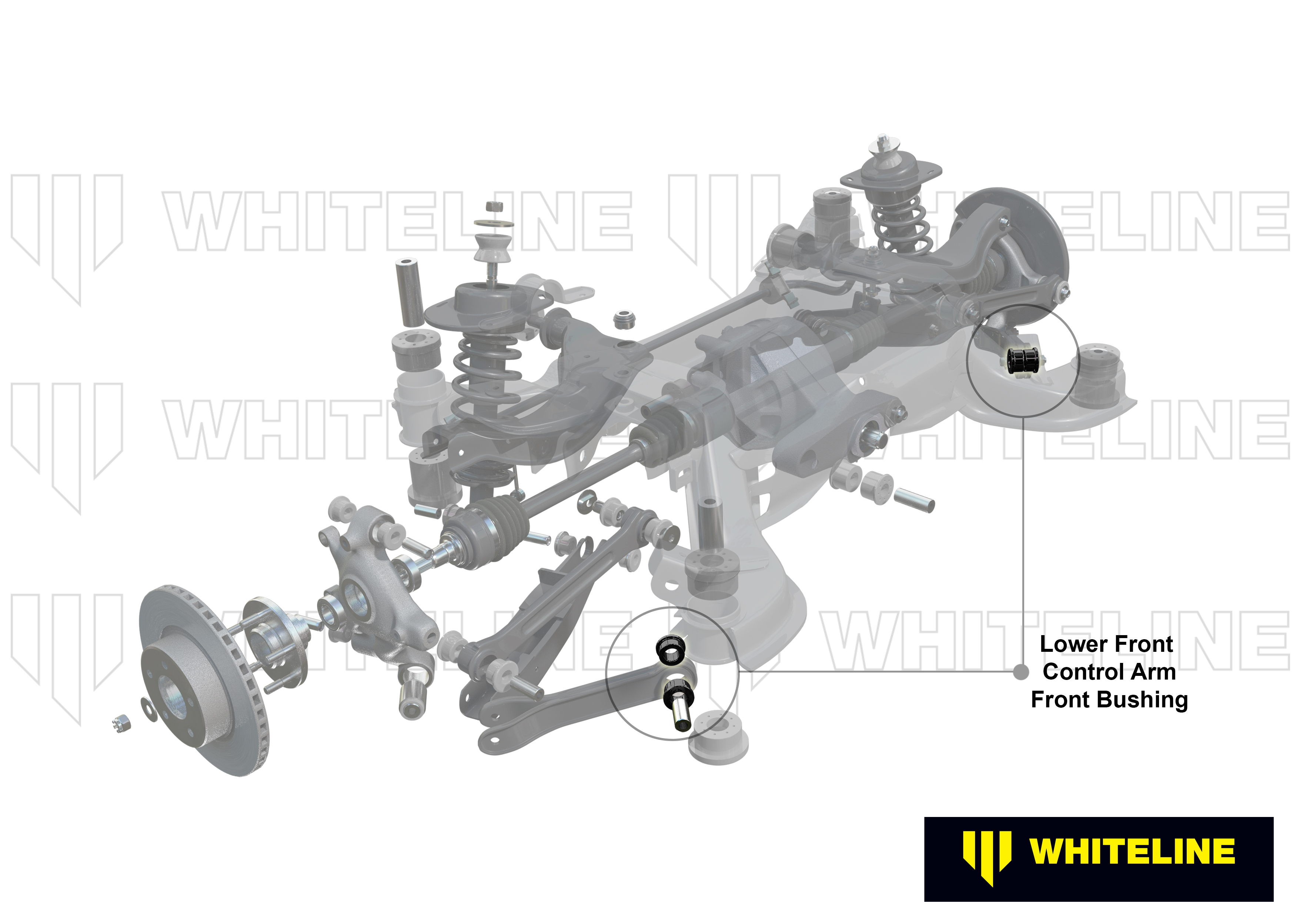 WHITELINE WHITELINE
WHITELINE WHITELINE
WHITELINE WHITELINE

Lower Front Control Arm Front Bushing

WHITELINE