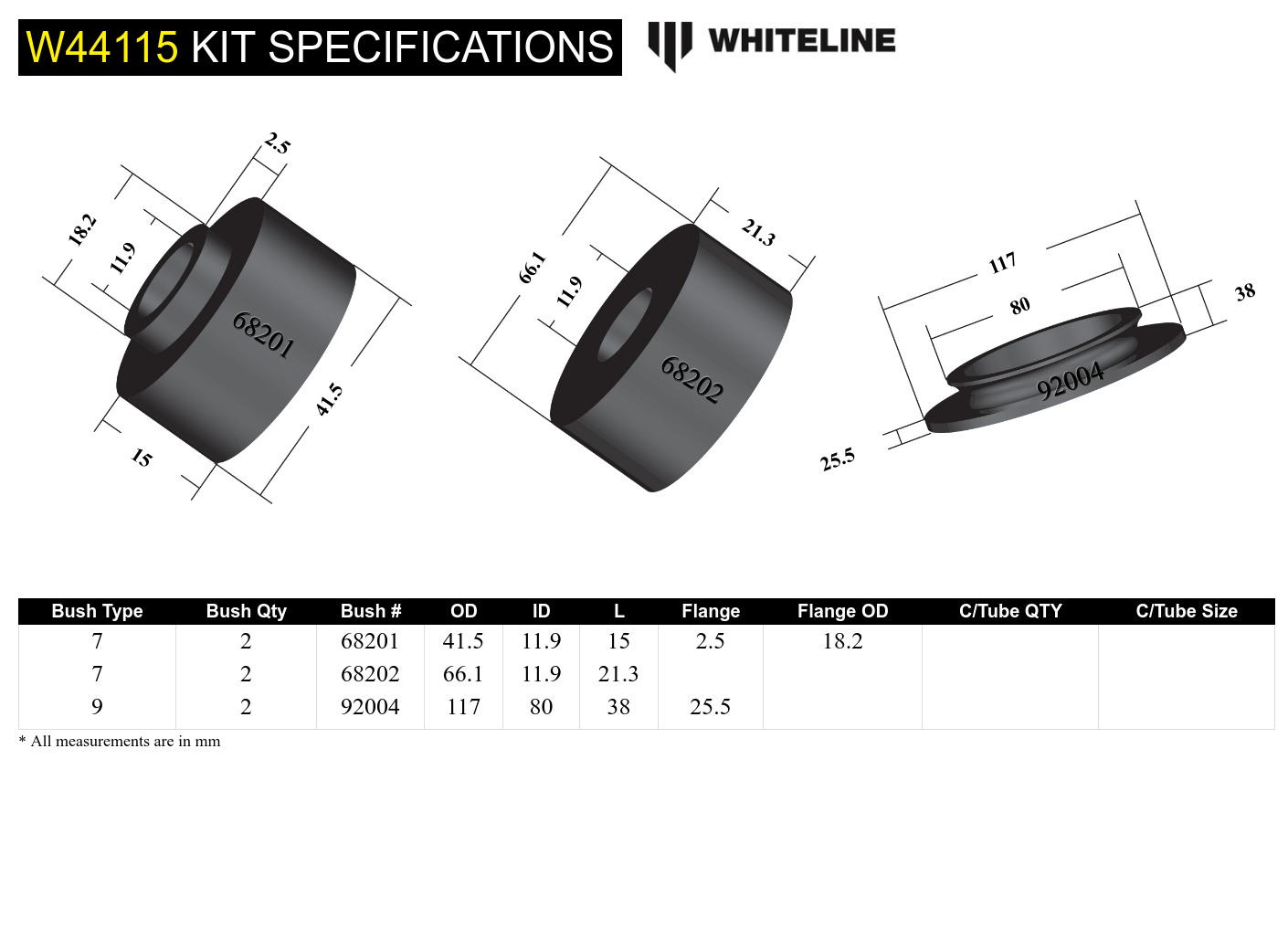 W44115 KIT SPECIFICATIONS

WHITELINE

2.5
18.2
11.9
68201
41.5
15

66.1
11.9
21.3
68202

117
80
38
92004
25.5

| Bush Type | Bush Qty | Bush # | OD | ID | L | Flange | Flange OD | C/Tube QTY | C/Tube Size |
|---|---|---|---|---|---|---|---|---|---|
| 7 | 2 | 68201 | 41.5 | 11.9 | 15 | 2.5 | 18.2 | | |
| 7 | 2 | 68202 | 66.1 | 11.9 | 21.3 | | | | |
| 9 | 2 | 92004 | 117 | 80 | 38 | 25.5 | | | |

* All measurements are in mm