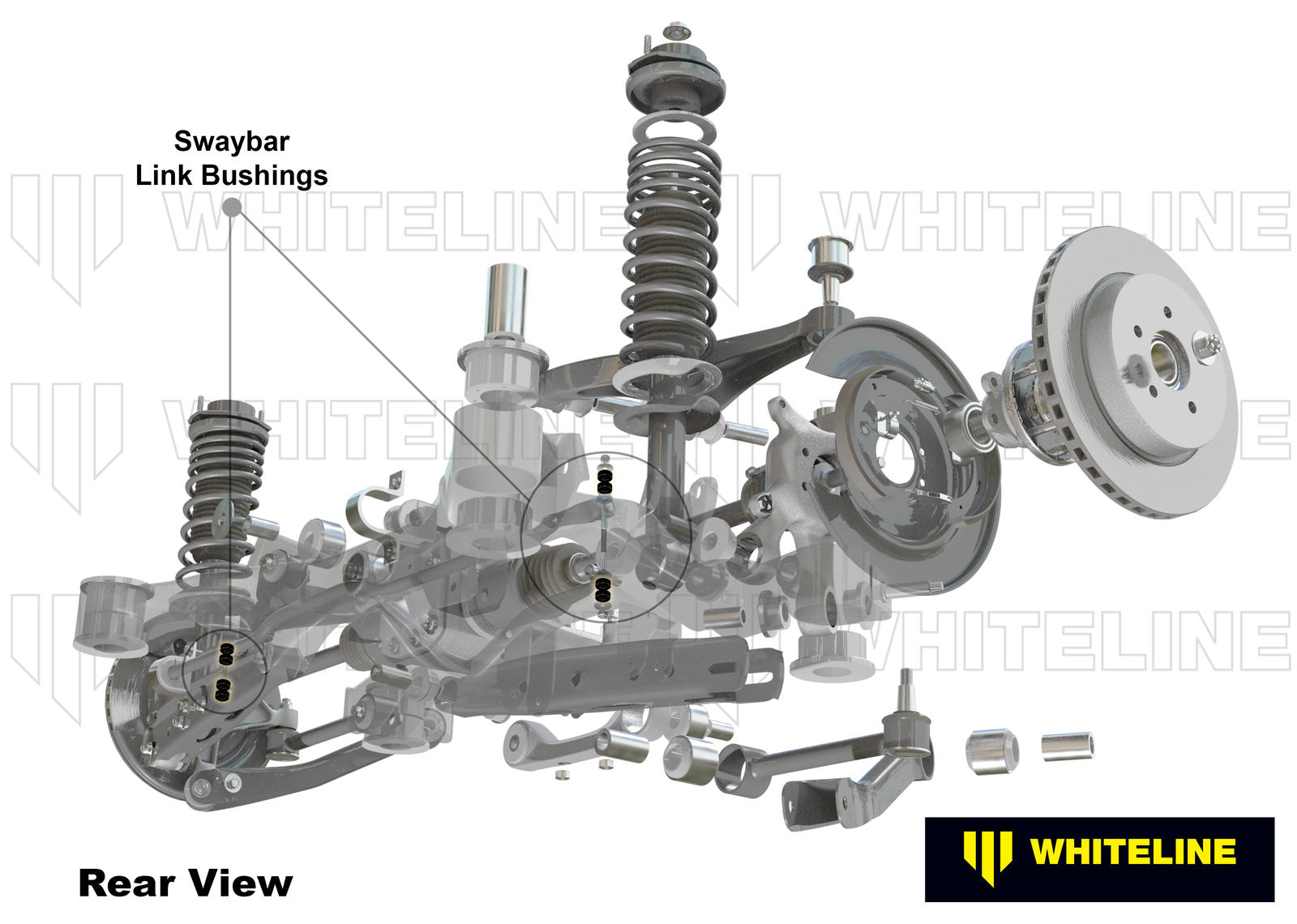 Swaybar
Link Bushings

WHITELINE WHITELINE
WHITELINE WHITELINE
WHITELINE WHITELINE

Rear View

WHITELINE