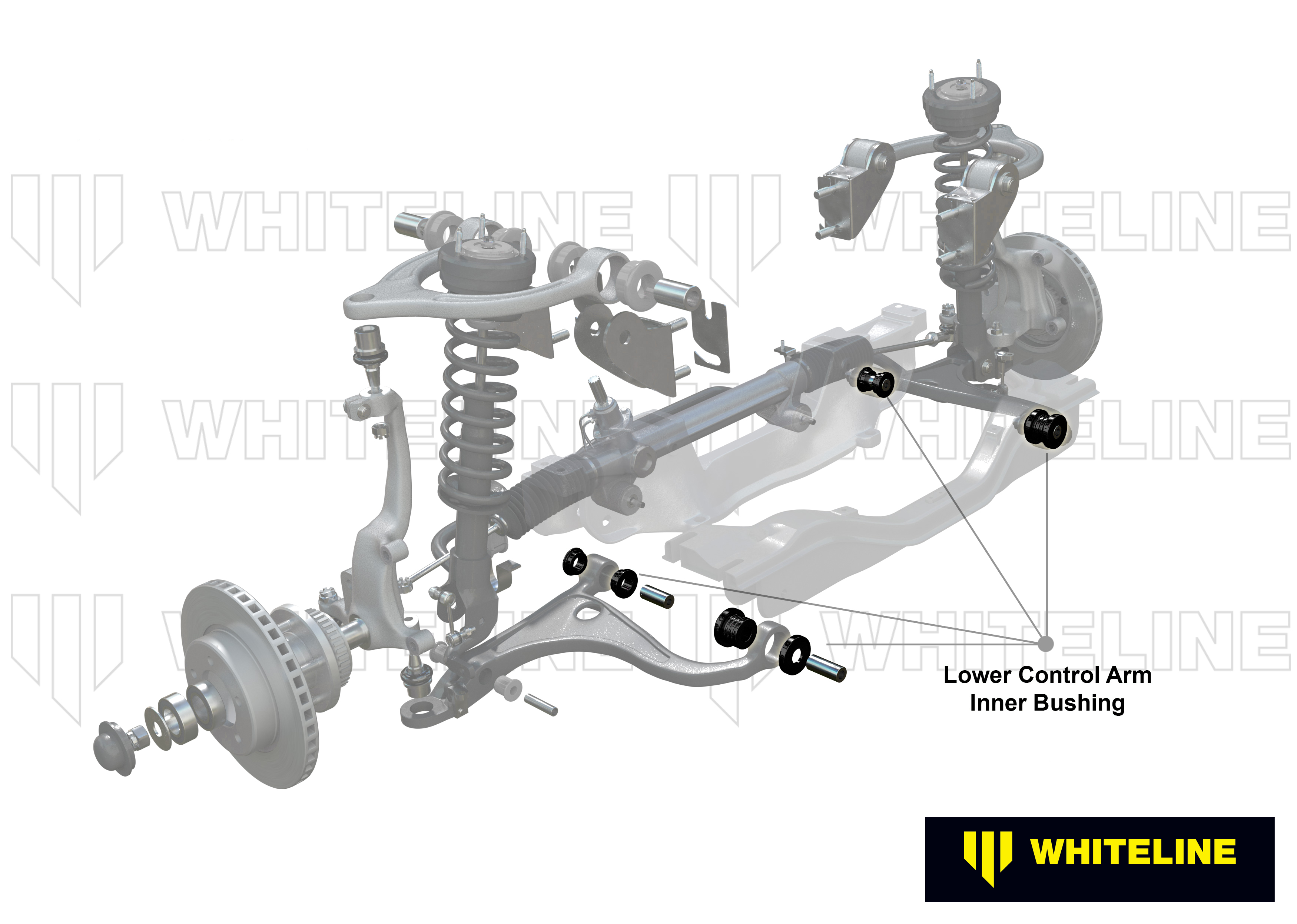 WHITELINE WHITELINE
WHITELINE WHITELINE
WHITELINE WHITELINE

Lower Control Arm
Inner Bushing

WHITELINE