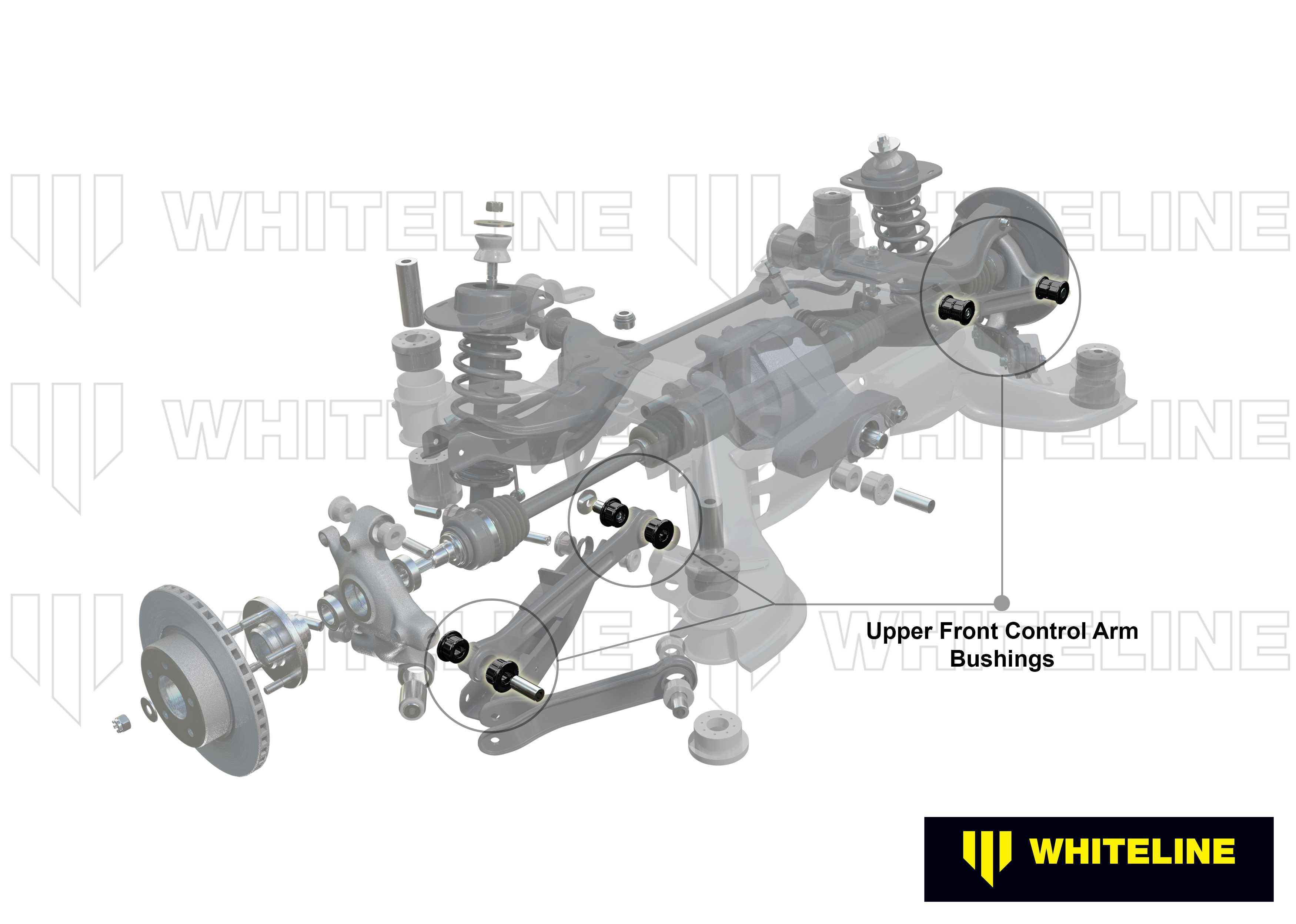 WHITELINE WHITELINE
WHITELINE WHITELINE
WHITELINE WHITELINE

Upper Front Control Arm Bushings

WHITELINE