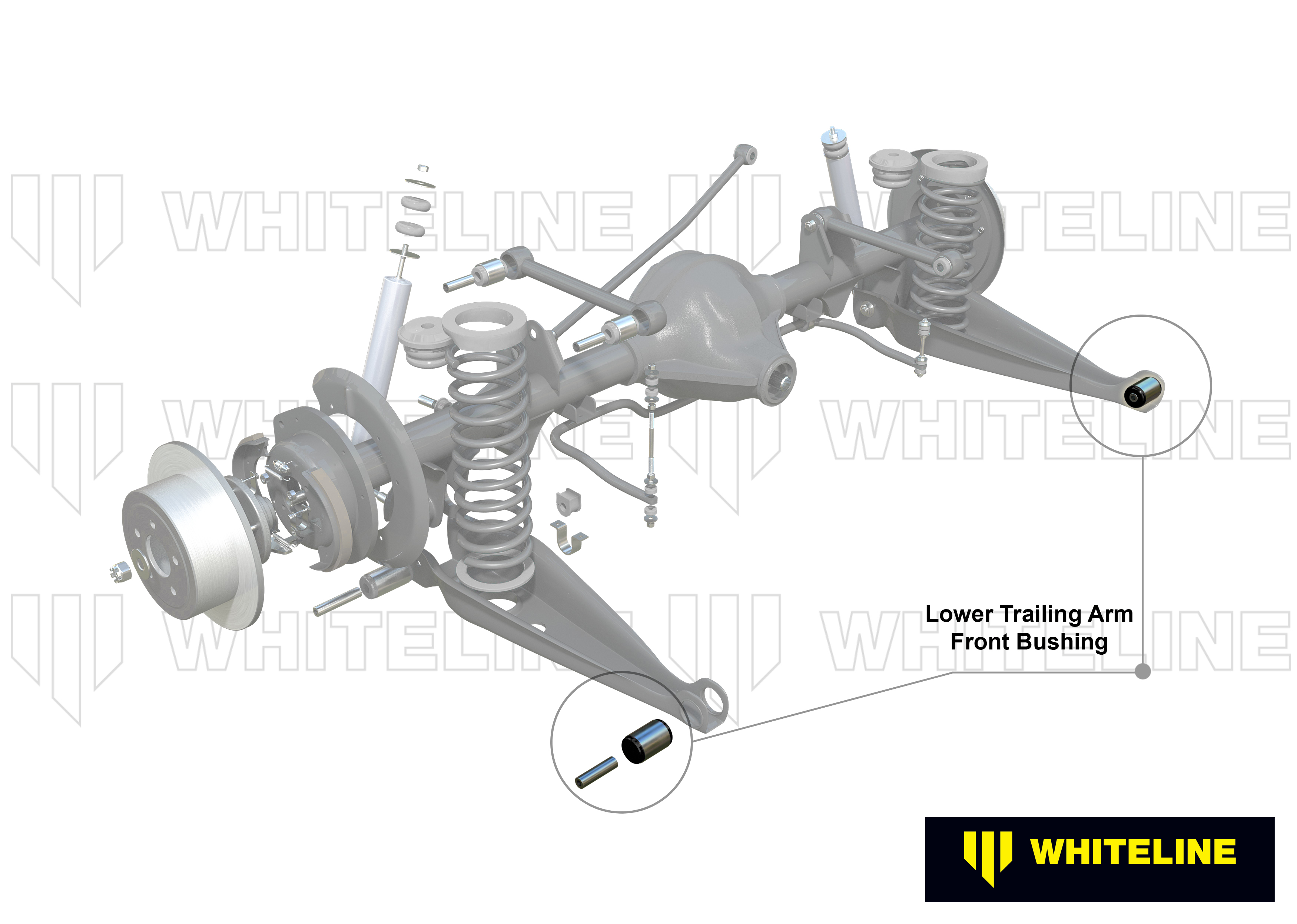 WHITELINE WHITELINE
WHITELINE WHITELINE
WHITELINE WHITELINE

Lower Trailing Arm
Front Bushing

WHITELINE