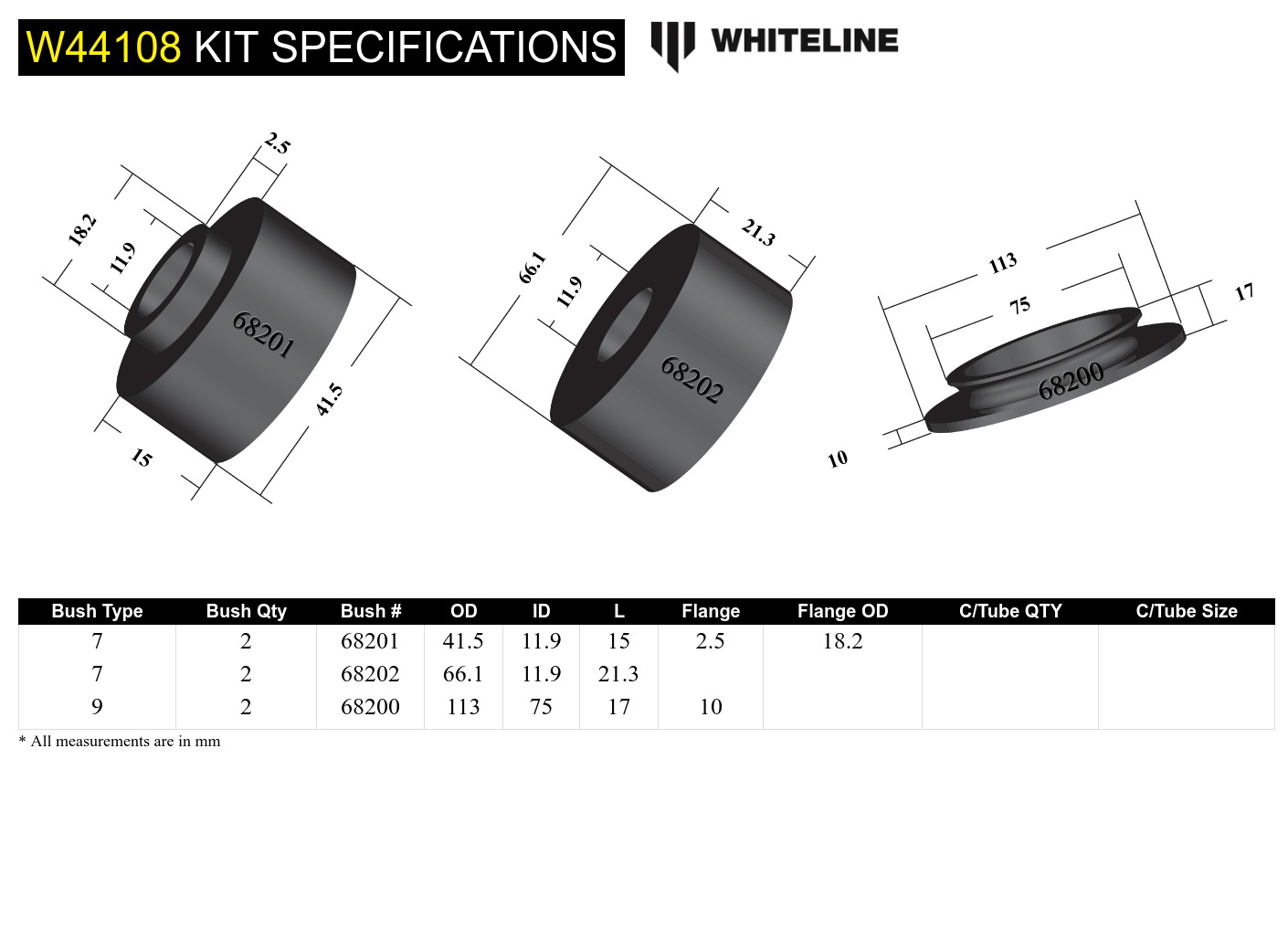 W44108 KIT SPECIFICATIONS

WHITELINE

2.5
18.2
11.9
68201
41.5
15

66.1
11.9
21.3
68202

113
75
17
68200
10

| Bush Type | Bush Qty | Bush # | OD | ID | L | Flange | Flange OD | C/Tube QTY | C/Tube Size |
|---|---|---|---|---|---|---|---|---|---|
| 7 | 2 | 68201 | 41.5 | 11.9 | 15 | 2.5 | 18.2 | | |
| 7 | 2 | 68202 | 66.1 | 11.9 | 21.3 | | | | |
| 9 | 2 | 68200 | 113 | 75 | 17 | 10 | | | |

* All measurements are in mm