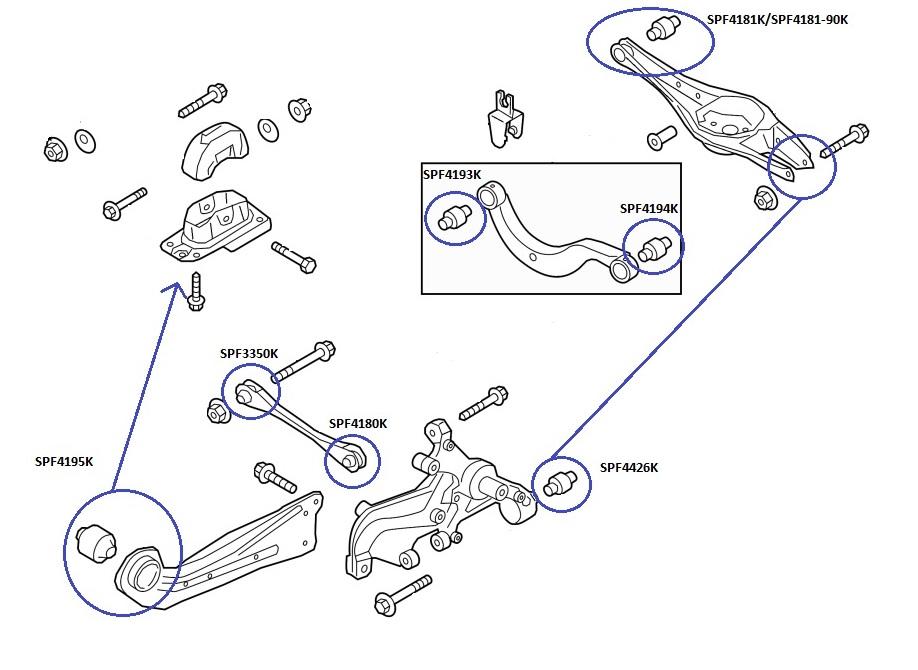 SPF4181K/SPF4181-90K

SPF4193K

SPF4194K

SPF3350K

SPF4180K

SPF4195K

SPF4426K